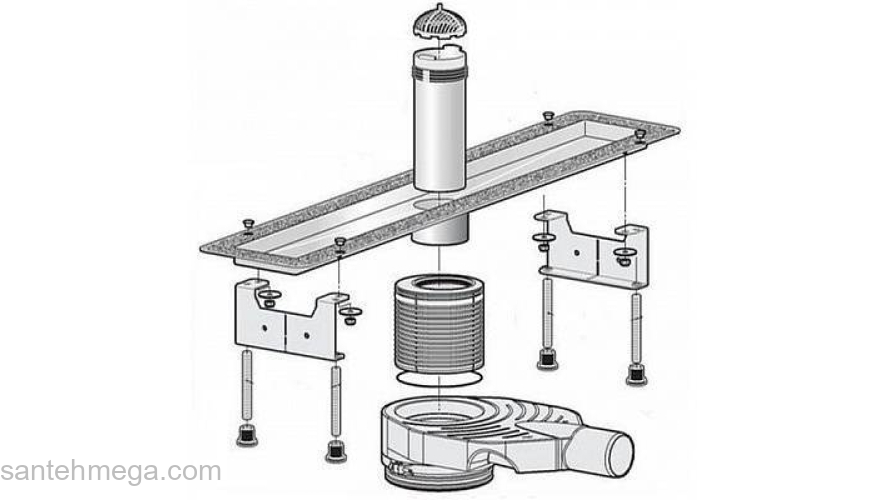 santehmega.com