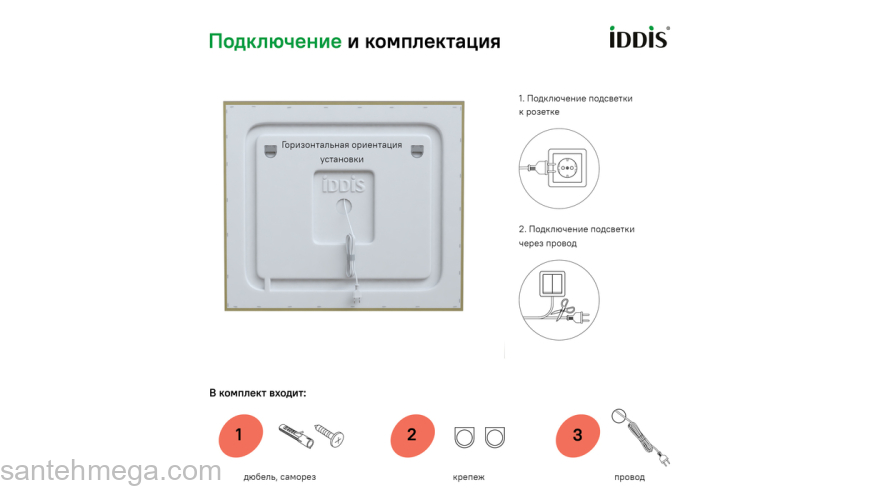 Подключение и комплектация

iDDiS®

Горизонтальная ориентация установки

iDDiS

1. Подключение подсветки к розетке

2. Подключение подсветки через провод

В комплект входит:

1

дюбель, саморез

2

крепеж

3

провод

santehmega.com